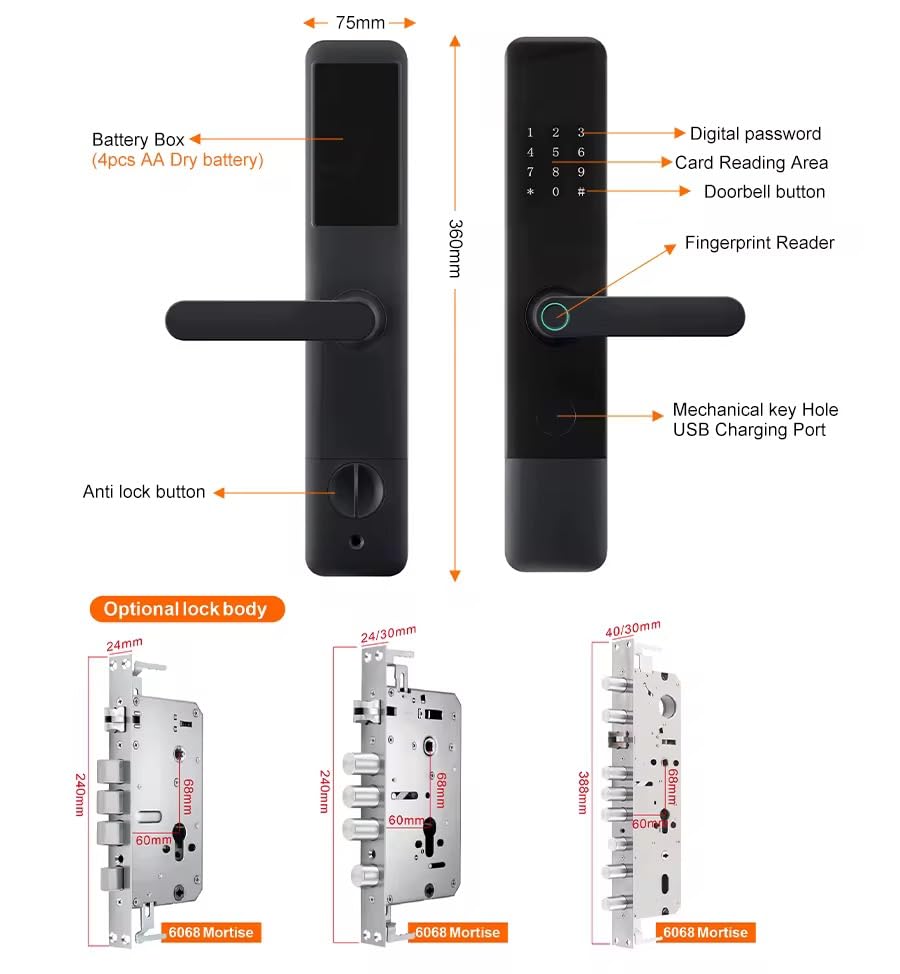 75mm

Battery Box
(4pcs AA Dry battery)

360mm

1 2 3
4 5 6
7 8 9
* 0 #

Digital password
Card Reading Area
Doorbell button
Fingerprint Reader
Mechanical key Hole
USB Charging Port

Anti lock button

Optional lock body

24mm
240mm
68mm
60mm
6068 Mortise

24/30mm
240mm
68mm
60mm
6068 Mortise

40/30mm
388mm
68mm
60mm
6068 Mortise